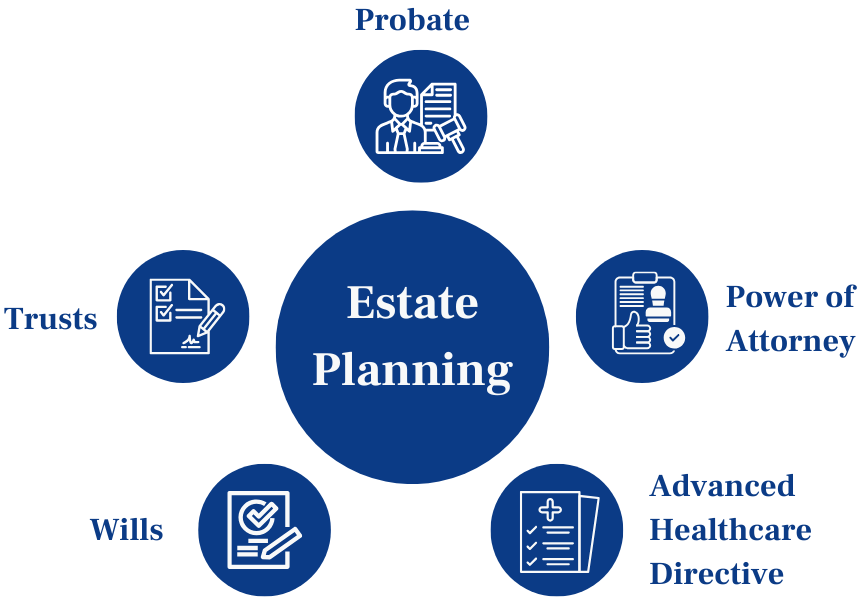 Probate

Trusts

Estate Planning

Power of Attorney

Wills

Advanced Healthcare Directive